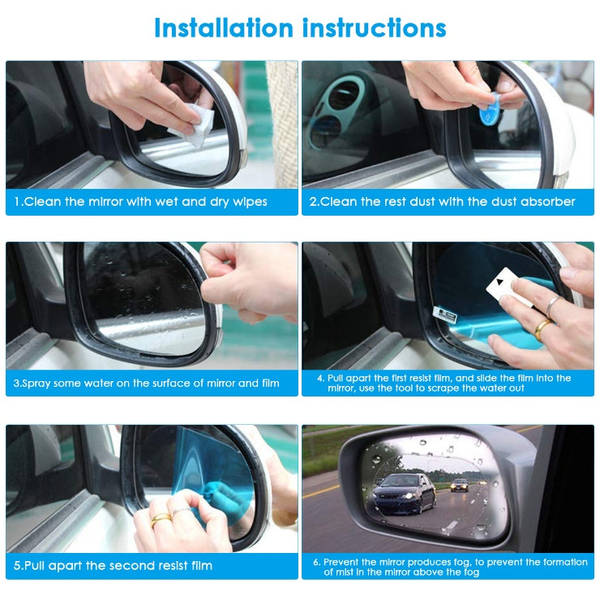 Installation instructions

1.Clean the mirror with wet and dry wipes

2.Clean the rest dust with the dust absorber

3.Spray some water on the surface of mirror and film

4. Pull apart the first resist film, and slide the film into the mirror, use the tool to scrape the water out

5.Pull apart the second resist film

6. Prevent the mirror produces fog, to prevent the formation of mist in the mirror above the fog